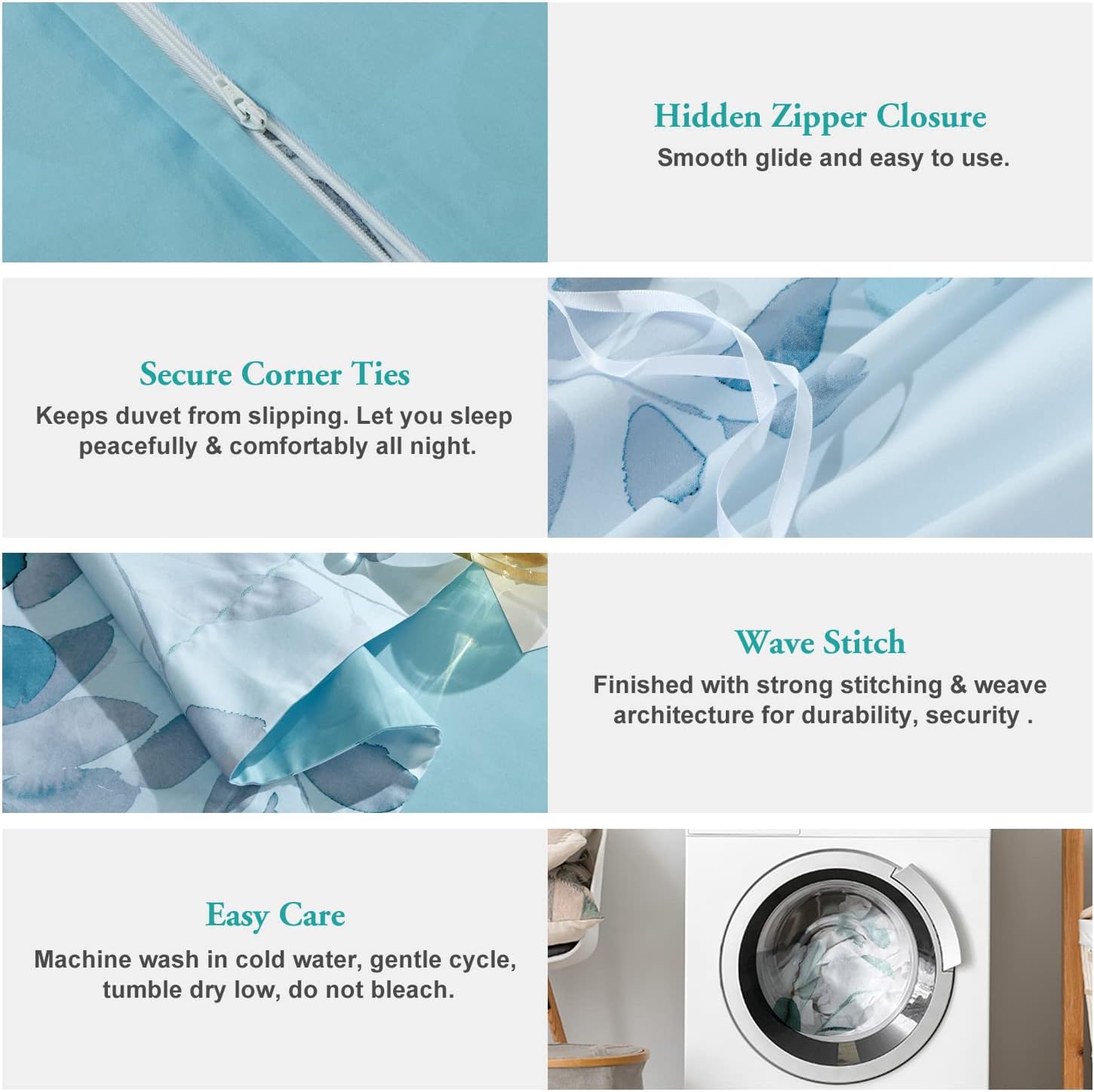 Hidden Zipper Closure
Smooth glide and easy to use.

Secure Corner Ties
Keeps duvet from slipping. Let you sleep peacefully & comfortably all night.

Wave Stitch
Finished with strong stitching & weave architecture for durability, security .

Easy Care
Machine wash in cold water, gentle cycle, tumble dry low, do not bleach.