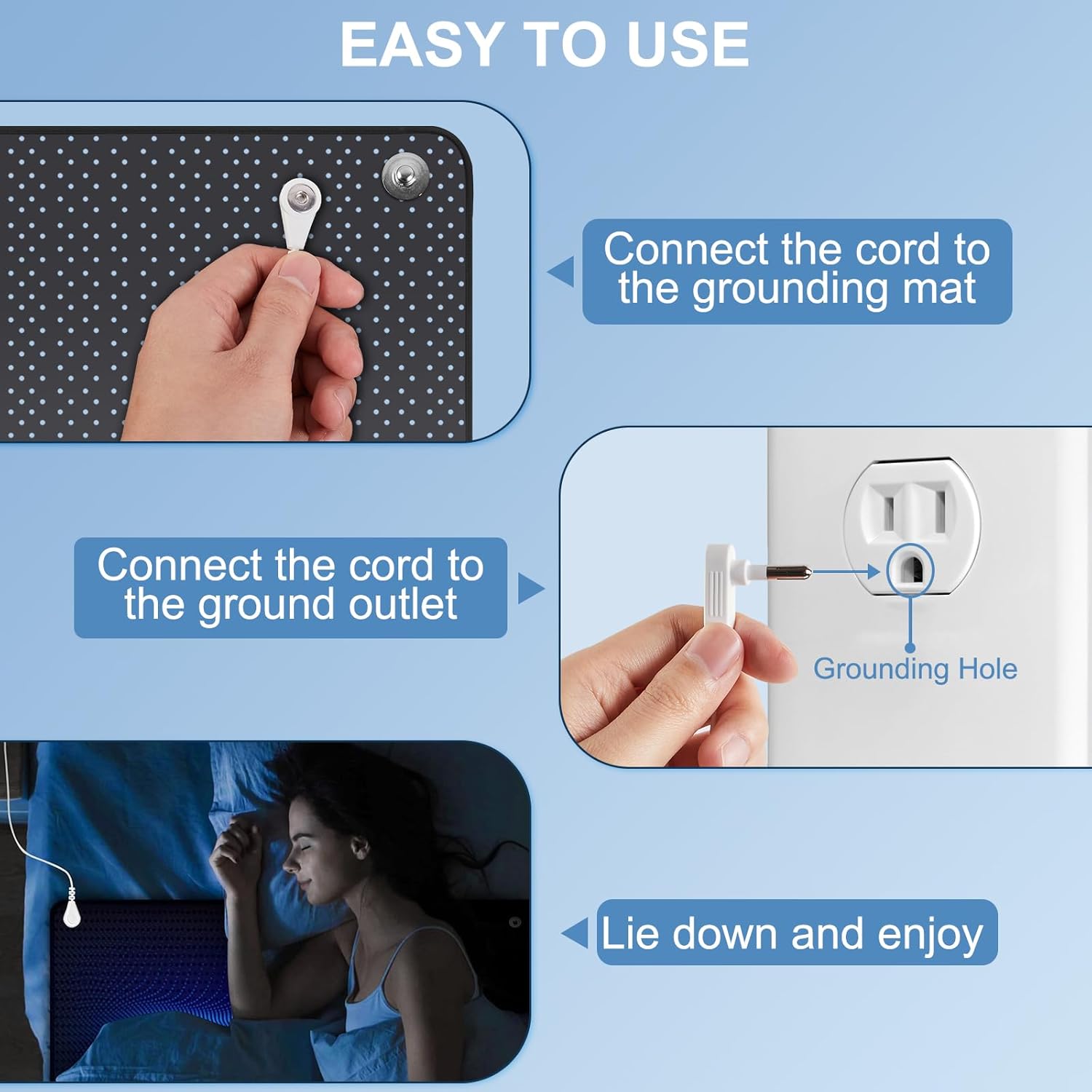 EASY TO USE

Connect the cord to the grounding mat

Connect the cord to the ground outlet

Grounding Hole

Lie down and enjoy