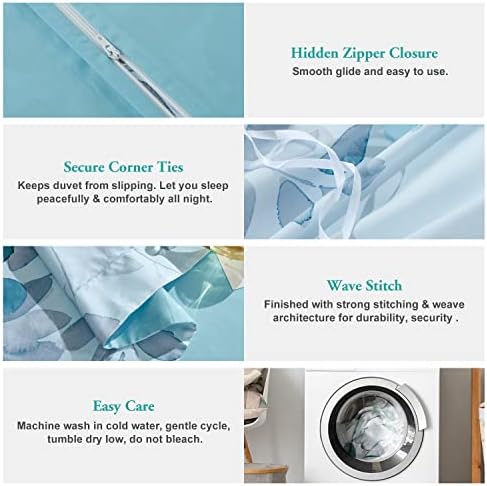 Hidden Zipper Closure
Smooth glide and easy to use.

Secure Corner Ties
Keeps duvet from slipping. Let you sleep peacefully & comfortably all night.

Wave Stitch
Finished with strong stitching & weave architecture for durability, security .

Easy Care
Machine wash in cold water, gentle cycle, tumble dry low, do not bleach.