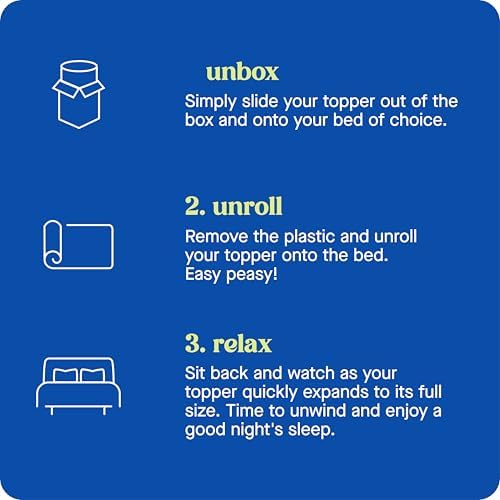 unbox

Simply slide your topper out of the box and onto your bed of choice.

2. unroll

Remove the plastic and unroll your topper onto the bed. Easy peasy!

3. relax

Sit back and watch as your topper quickly expands to its full size. Time to unwind and enjoy a good night's sleep.